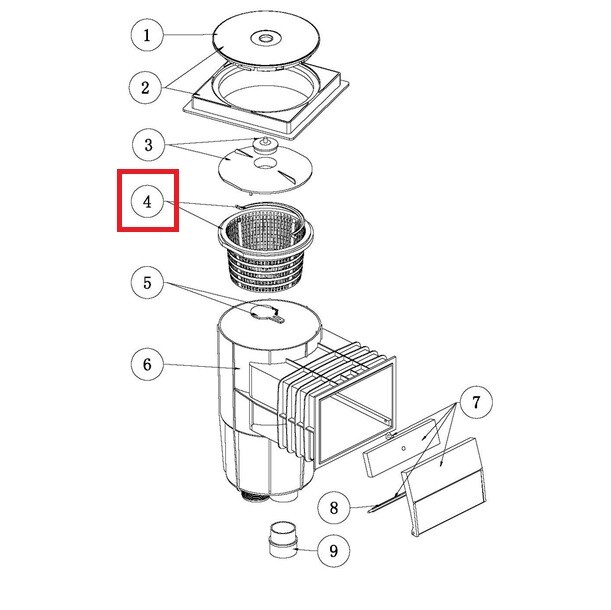 1
2
3
4
5
6
7
8
9