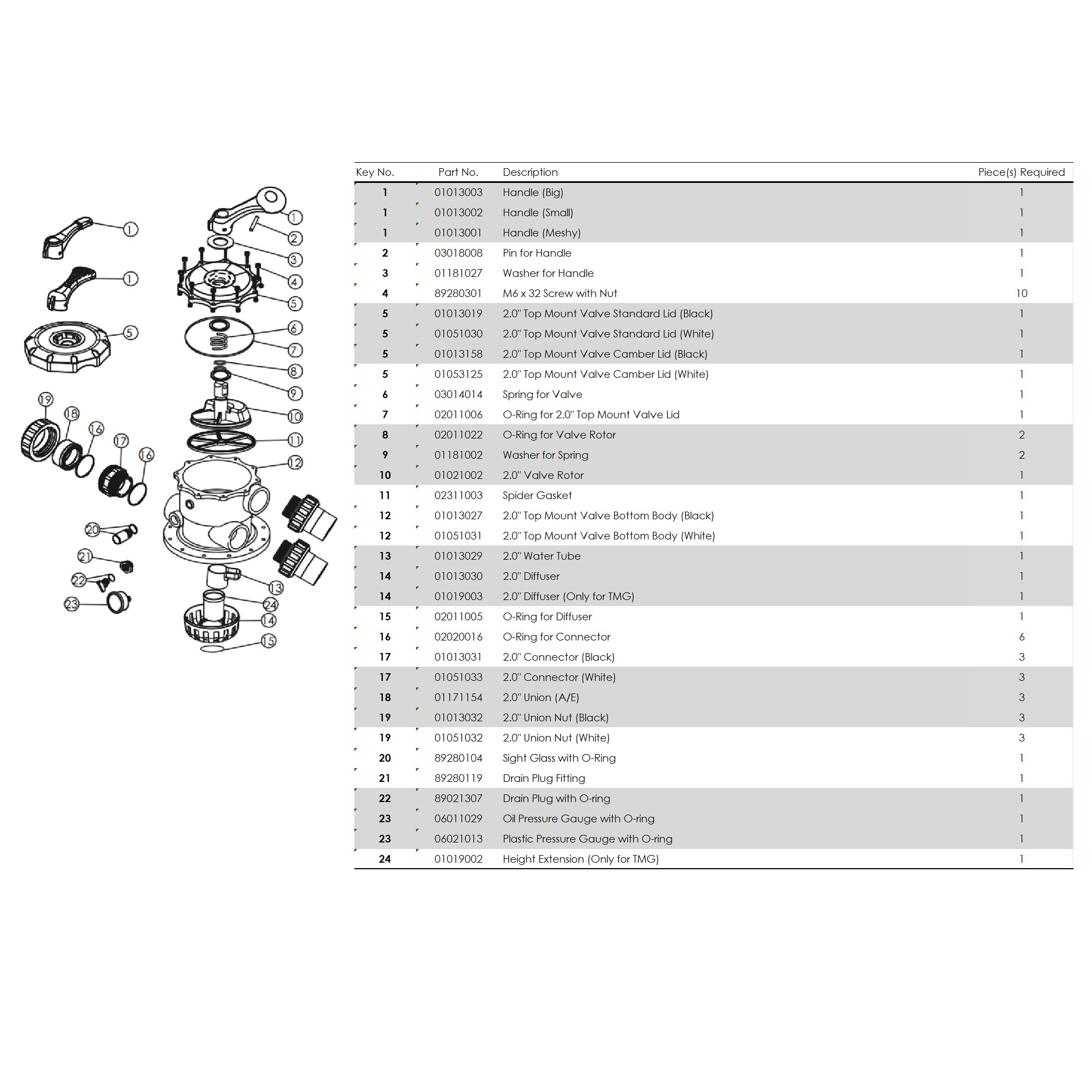 1
1
5
19
18
16
17
16
20
21
22
23
1
2
3
4
5
6
7
8
9
10
11
12
13
24
14
15

| Key No. | Part No. | Description | Piece(s) Required |
|---|---|---|---|
| 1 | 01013003 | Handle (Big) | 1 |
| 1 | 01013002 | Handle (Small) | 1 |
| 1 | 01013001 | Handle (Meshy) | 1 |
| 2 | 03018008 | Pin for Handle | 1 |
| 3 | 01181027 | Washer for Handle | 1 |
| 4 | 89280301 | M6 x 32 Screw with Nut | 10 |
| 5 | 01013019 | 2.0" Top Mount Valve Standard Lid (Black) | 1 |
| 5 | 01051030 | 2.0" Top Mount Valve Standard Lid (White) | 1 |
| 5 | 01013158 | 2.0" Top Mount Valve Camber Lid (Black) | 1 |
| 5 | 01053125 | 2.0" Top Mount Valve Camber Lid (White) | 1 |
| 6 | 03014014 | Spring for Valve | 1 |
| 7 | 02011006 | O-Ring for 2.0" Top Mount Valve Lid | 1 |
| 8 | 02011022 | O-Ring for Valve Rotor | 2 |
| 9 | 01181002 | Washer for Spring | 2 |
| 10 | 01021002 | 2.0" Valve Rotor | 1 |
| 11 | 02311003 | Spider Gasket | 1 |
| 12 | 01013027 | 2.0" Top Mount Valve Bottom Body (Black) | 1 |
| 12 | 01051031 | 2.0" Top Mount Valve Bottom Body (White) | 1 |
| 13 | 01013029 | 2.0" Water Tube | 1 |
| 14 | 01013030 | 2.0" Diffuser | 1 |
| 14 | 01019003 | 2.0" Diffuser (Only for TMG) | 1 |
| 15 | 02011005 | O-Ring for Diffuser | 1 |
| 16 | 02020016 | O-Ring for Connector | 6 |
| 17 | 01013031 | 2.0" Connector (Black) | 3 |
| 17 | 01051033 | 2.0" Connector (White) | 3 |
| 18 | 01171154 | 2.0" Union (A/E) | 3 |
| 19 | 01013032 | 2.0" Union Nut (Black) | 3 |
| 19 | 01051032 | 2.0" Union Nut (White) | 3 |
| 20 | 89280104 | Sight Glass with O-Ring | 1 |
| 21 | 89280119 | Drain Plug Fitting | 1 |
| 22 | 89021307 | Drain Plug with O-ring | 1 |
| 23 | 06011029 | Oil Pressure Gauge with O-ring | 1 |
| 23 | 06021013 | Plastic Pressure Gauge with O-ring | 1 |
| 24 | 01019002 | Height Extension (Only for TMG) | 1 |